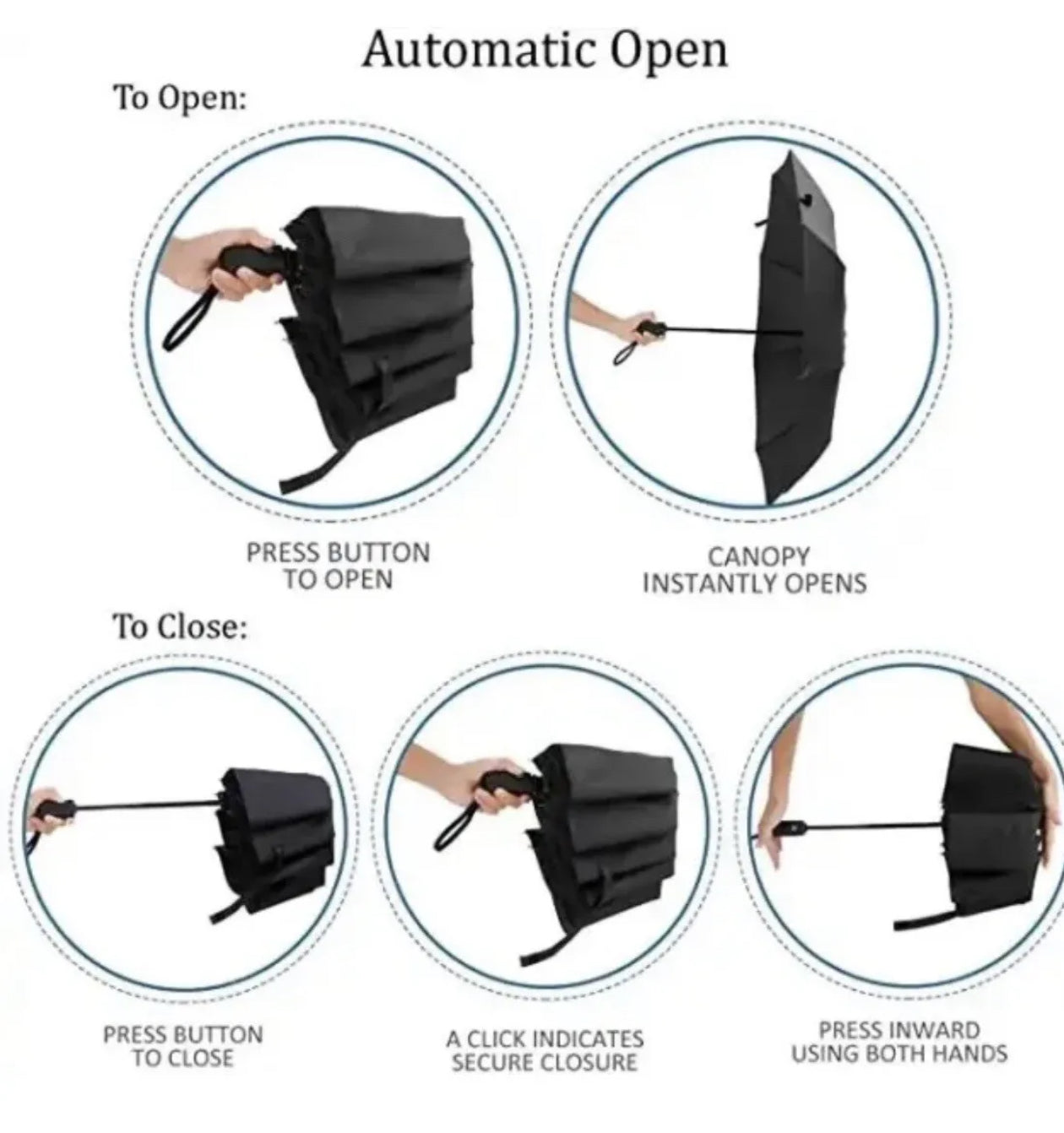 Automatic Open

To Open:

PRESS BUTTON TO OPEN

CANOPY INSTANTLY OPENS

To Close:

PRESS BUTTON TO CLOSE

A CLICK INDICATES SECURE CLOSURE

PRESS INWARD USING BOTH HANDS