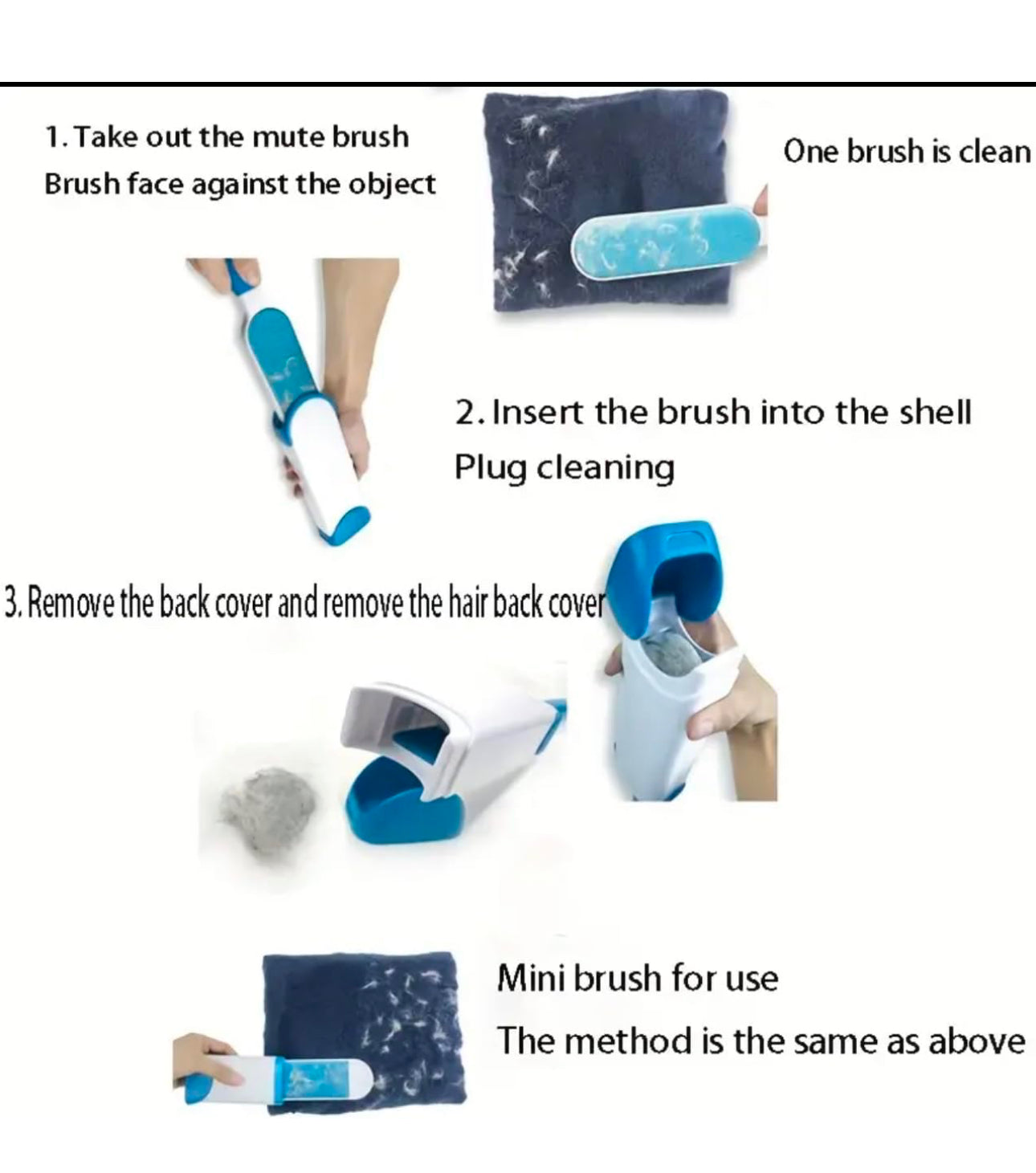 1. Take out the mute brush
Brush face against the object

One brush is clean

2. Insert the brush into the shell
Plug cleaning

3. Remove the back cover and remove the hair back cover

Mini brush for use
The method is the same as above